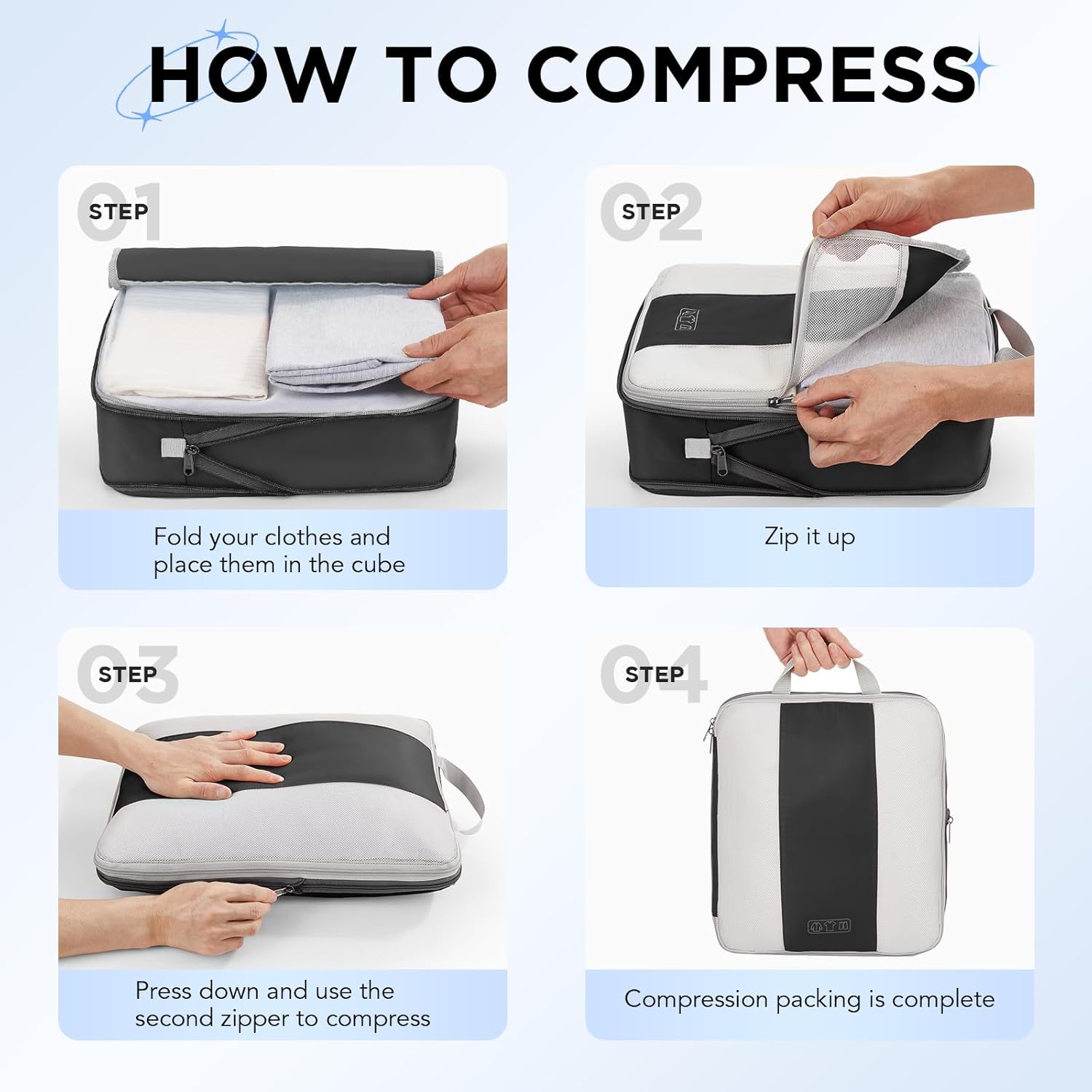 HOW TO COMPRESS

01 STEP

Fold your clothes and place them in the cube

02 STEP

Zip it up

03 STEP

Press down and use the second zipper to compress

04 STEP

Compression packing is complete