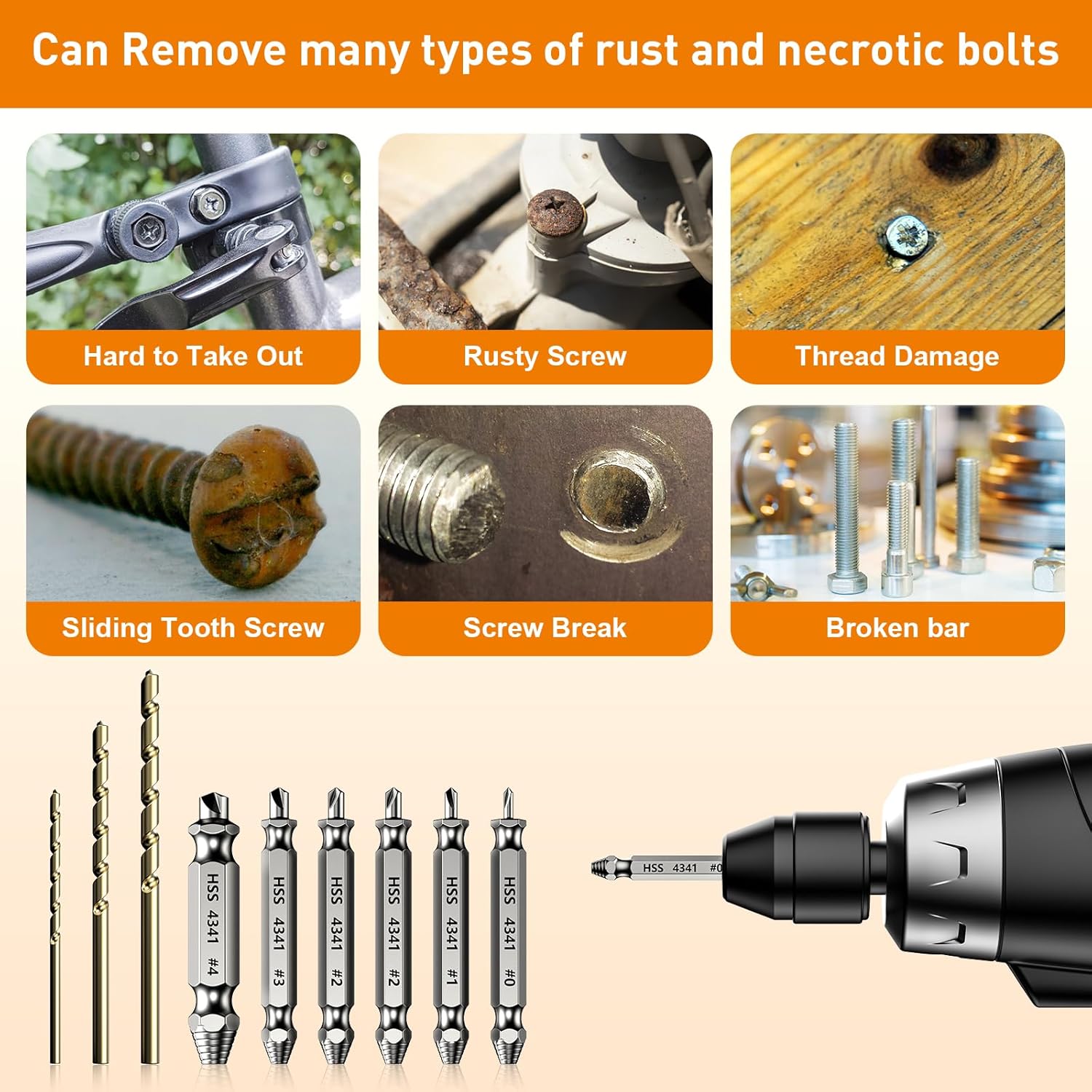 Can Remove many types of rust and necrotic bolts

Hard to Take Out

Rusty Screw

Thread Damage

Sliding Tooth Screw

Screw Break

Broken bar

HSS 4341 #4

HSS 4341 #3

HSS 4341 #2

HSS 4341 #2

HSS 4341 #1

HSS 4341 #0

HSS 4341 #0