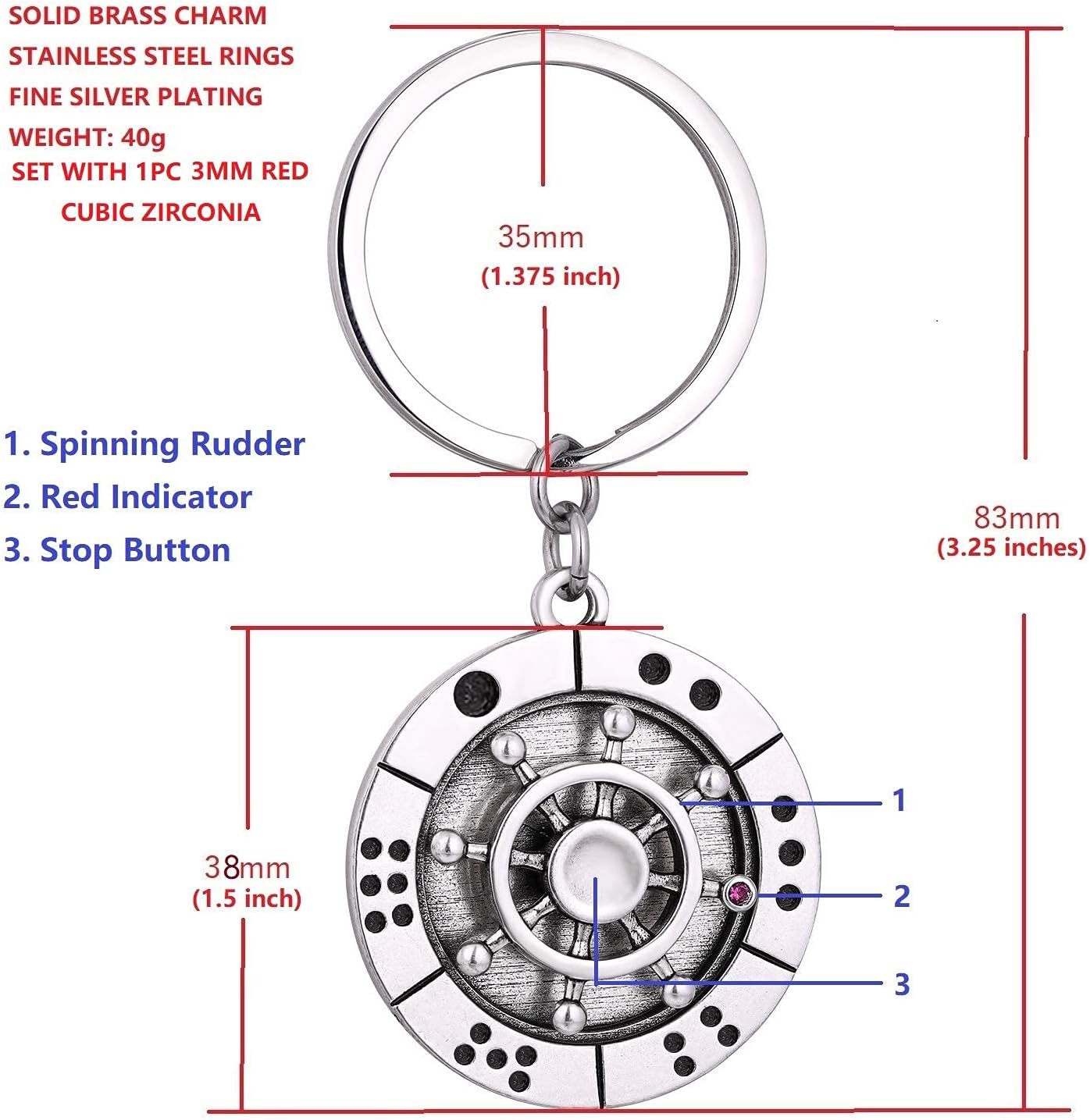 SOLID BRASS CHARM
STAINLESS STEEL RINGS
FINE SILVER PLATING
WEIGHT: 40g
SET WITH 1PC 3MM RED CUBIC ZIRCONIA

35mm
(1.375 inch)

1. Spinning Rudder
2. Red Indicator
3. Stop Button

83mm
(3.25 inches)

38mm
(1.5 inch)

1
2
3