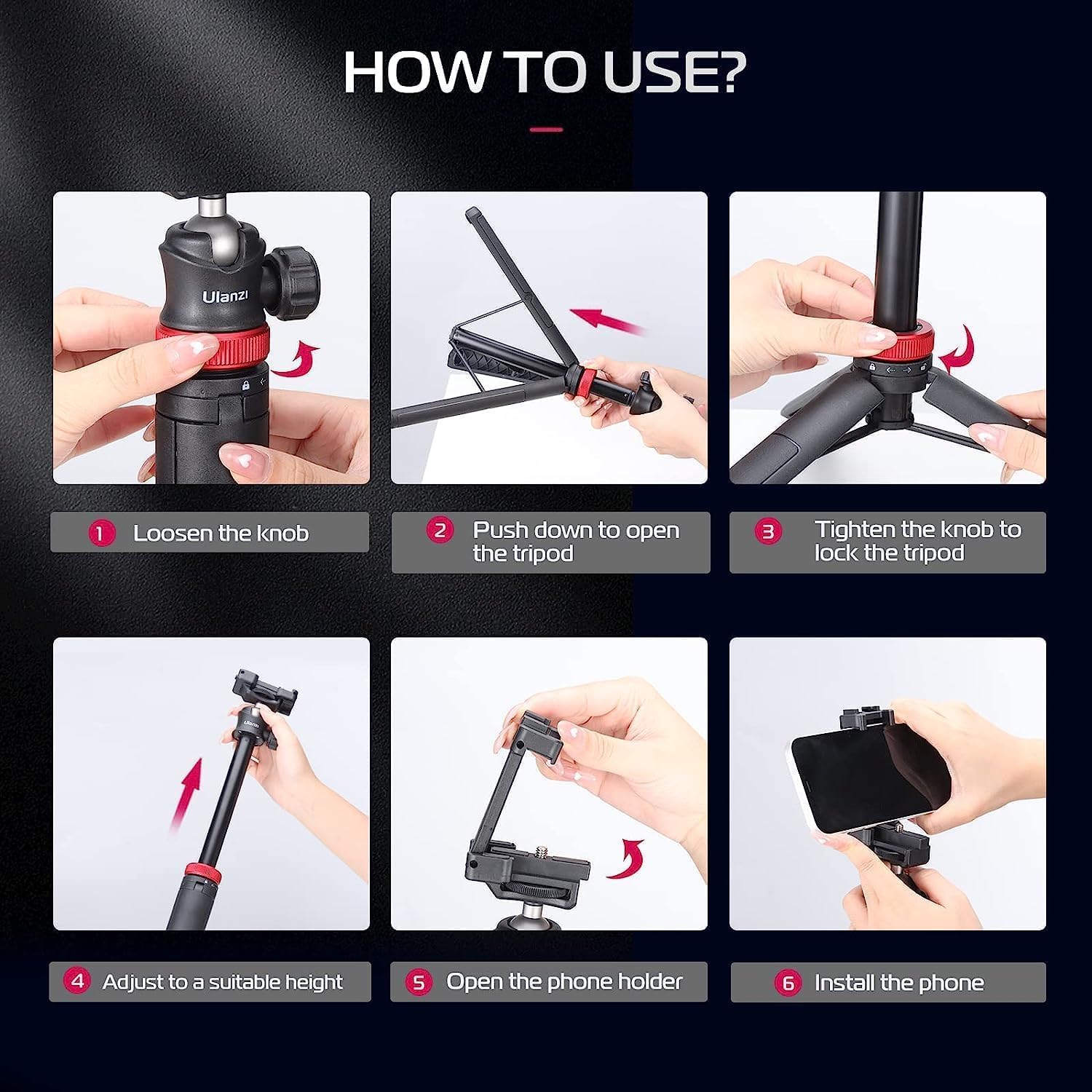 HOW TO USE?

Ulanzi

1 Loosen the knob

2 Push down to open the tripod

3 Tighten the knob to lock the tripod

Ulanzi

4 Adjust to a suitable height

5 Open the phone holder

6 Install the phone