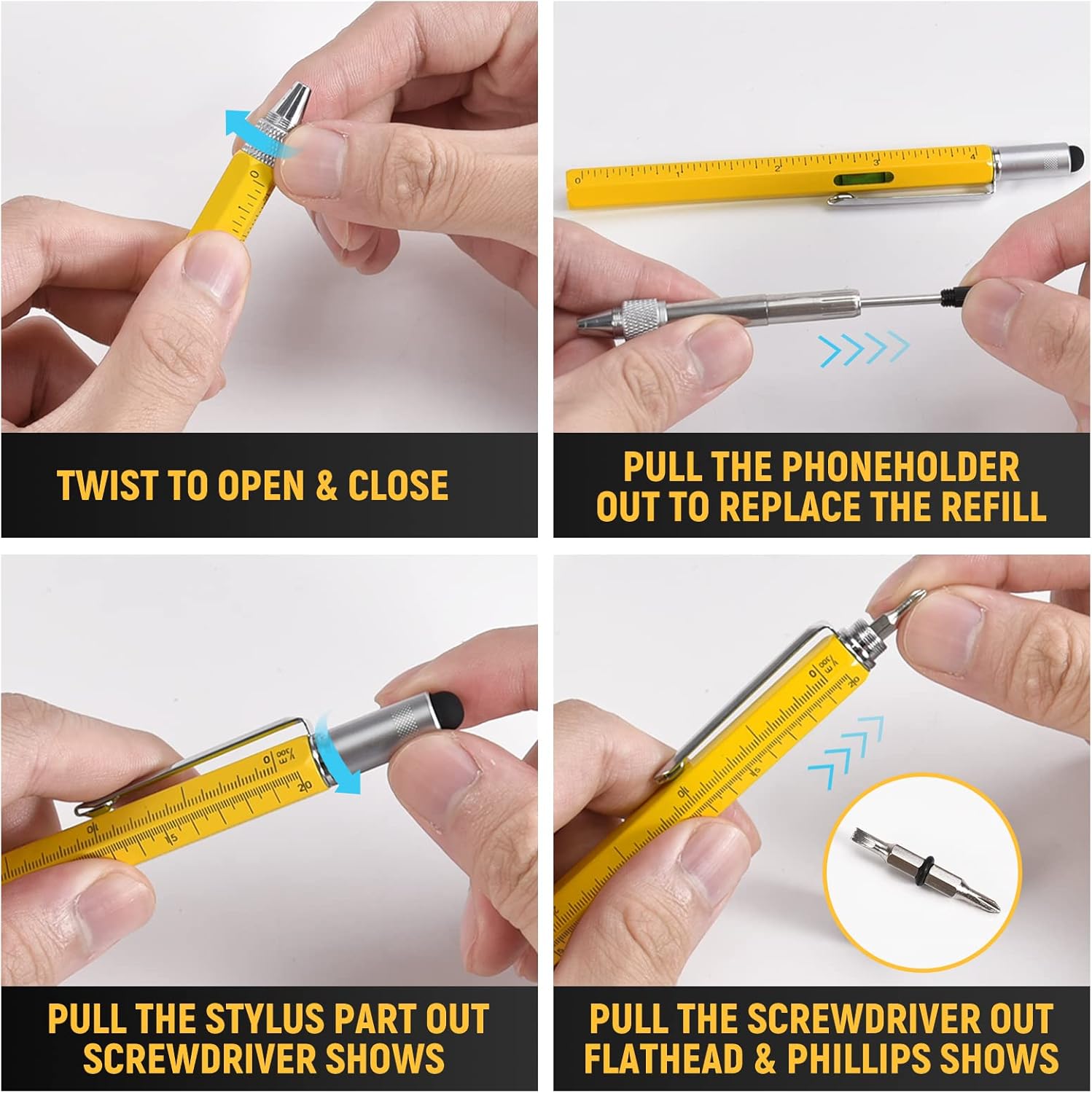 TWIST TO OPEN & CLOSE

PULL THE PHONEHOLDER OUT TO REPLACE THE REFILL

PULL THE STYLUS PART OUT SCREWDRIVER SHOWS

PULL THE SCREWDRIVER OUT FLATHEAD & PHILLIPS SHOWS