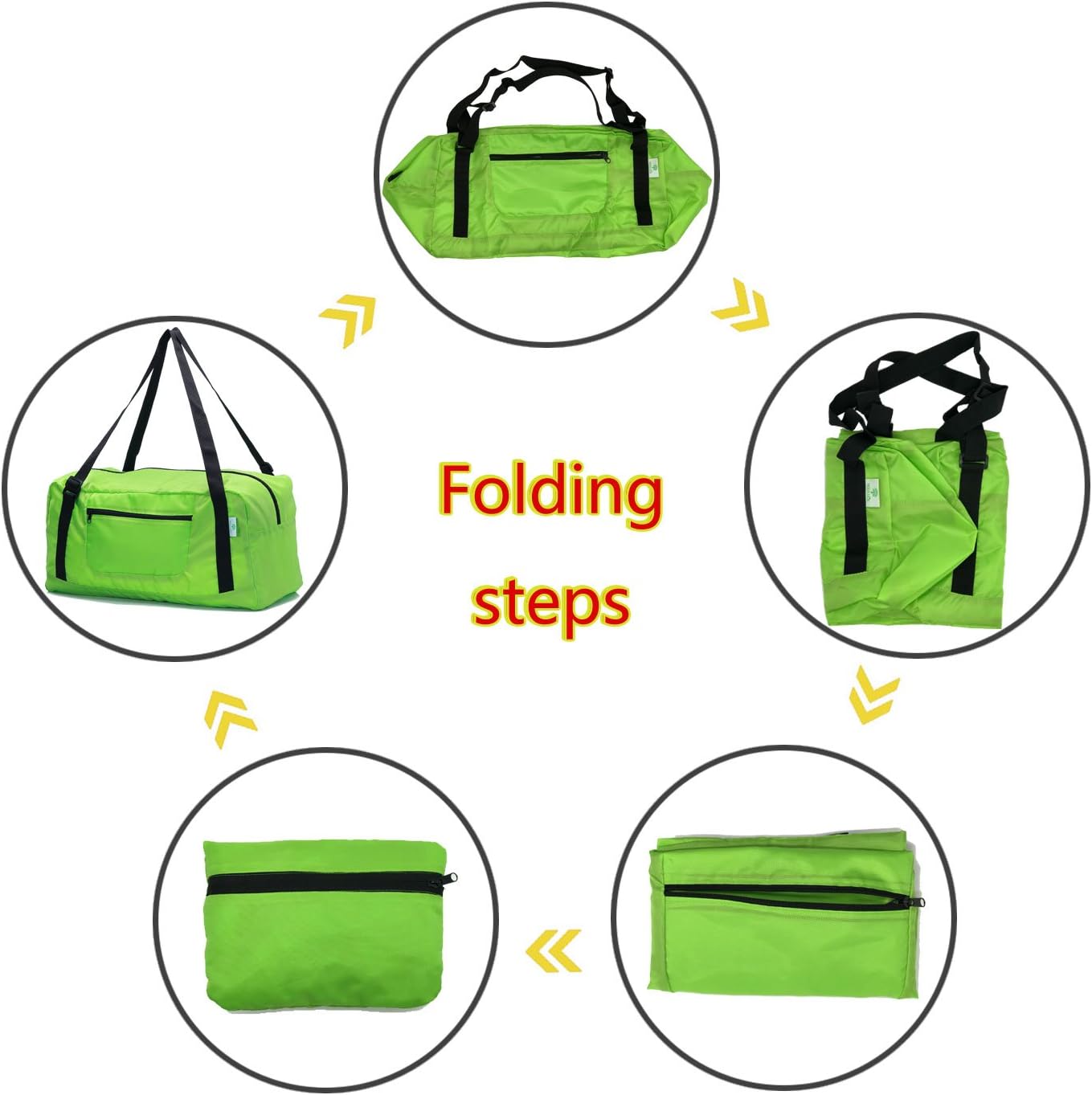 Folding steps