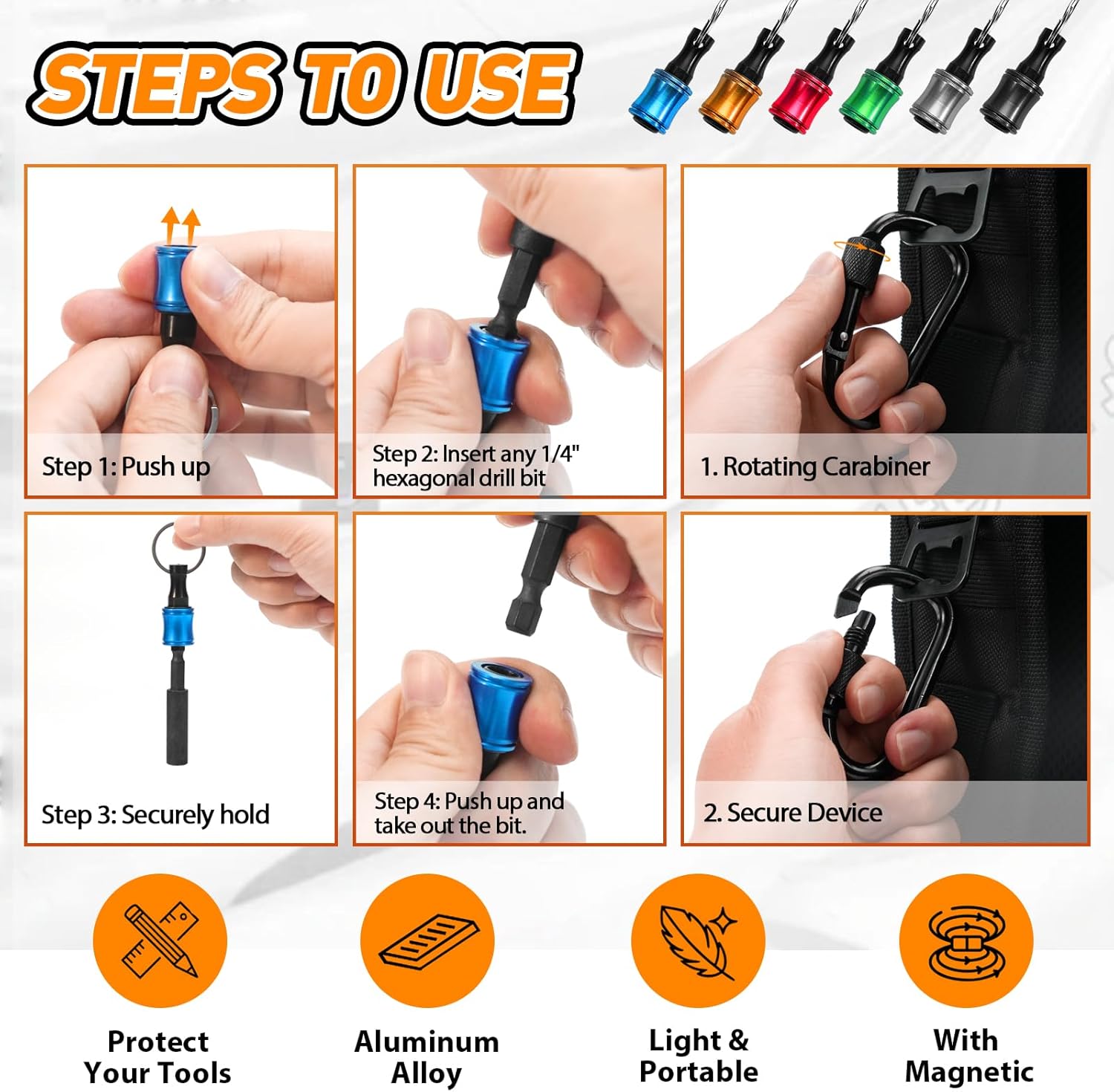 STEPS TO USE

Step 1: Push up

Step 2: Insert any 1/4" hexagonal drill bit

1. Rotating Carabiner

Step 3: Securely hold

Step 4: Push up and take out the bit.

2. Secure Device

Protect Your Tools

Aluminum Alloy

Light & Portable

With Magnetic