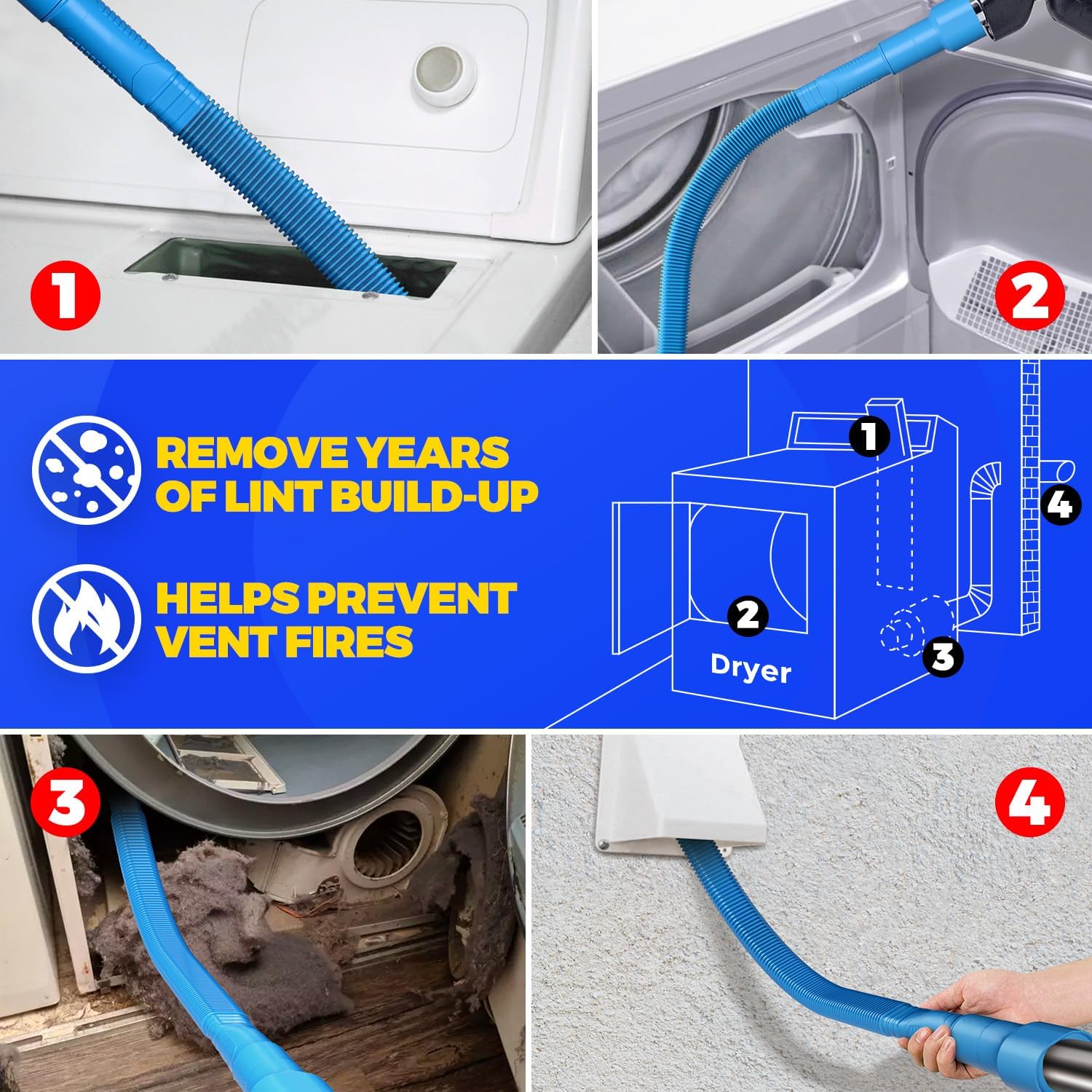 1

2

REMOVE YEARS OF LINT BUILD-UP

HELPS PREVENT VENT FIRES

1

4

2

Dryer

3

3

4